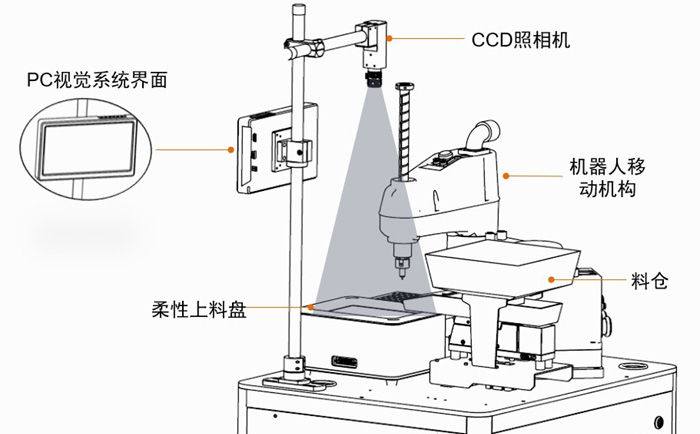 CCD照相机

PC视觉系统界面

机器人移动机构

料仓

柔性上料盘